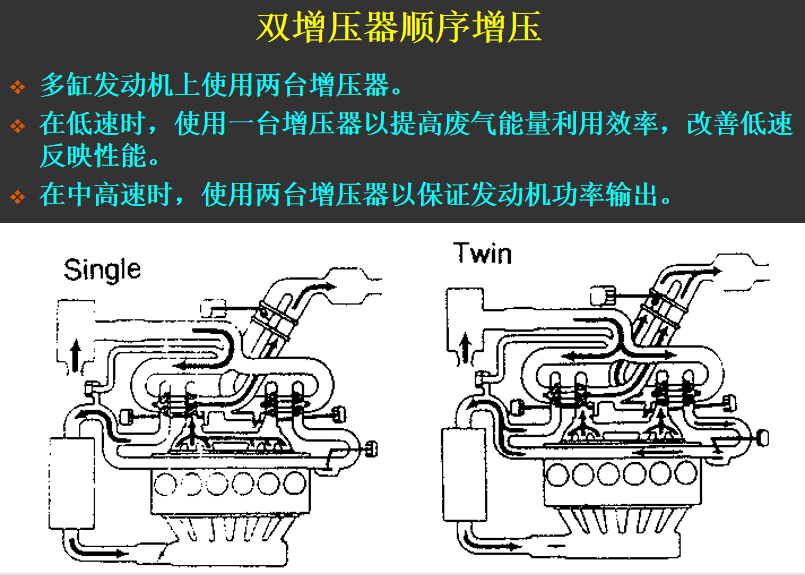 双增压器顺序增压

❖ 多缸发动机上使用两台增压器。
❖ 在低速时，使用一台增压器以提高废气能量利用效率，改善低速反映性能。
❖ 在中高速时，使用两台增压器以保证发动机功率输出。

Single

Twin